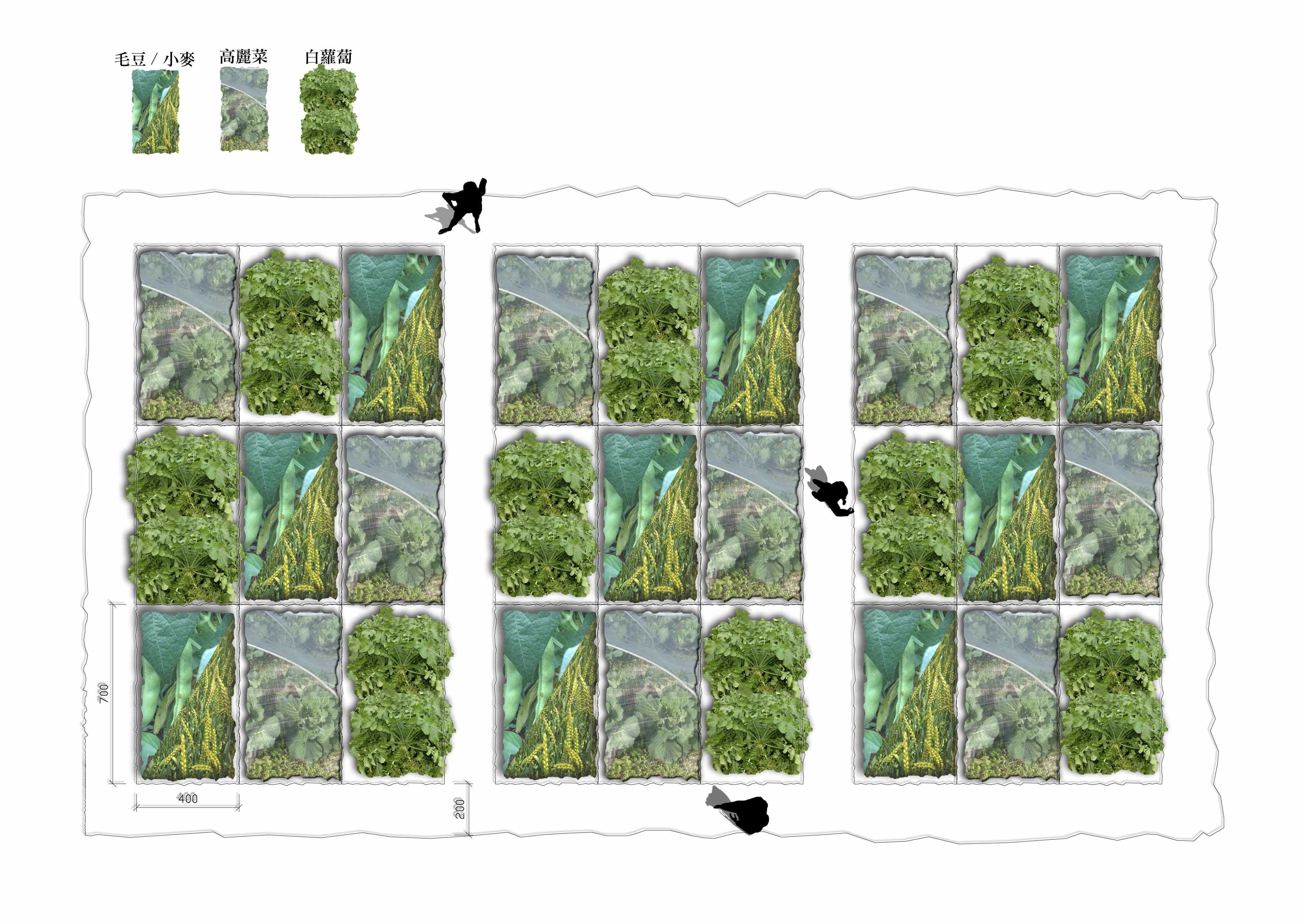 毛豆 / 小麥
高麗菜
白蘿蔔

700
400
200