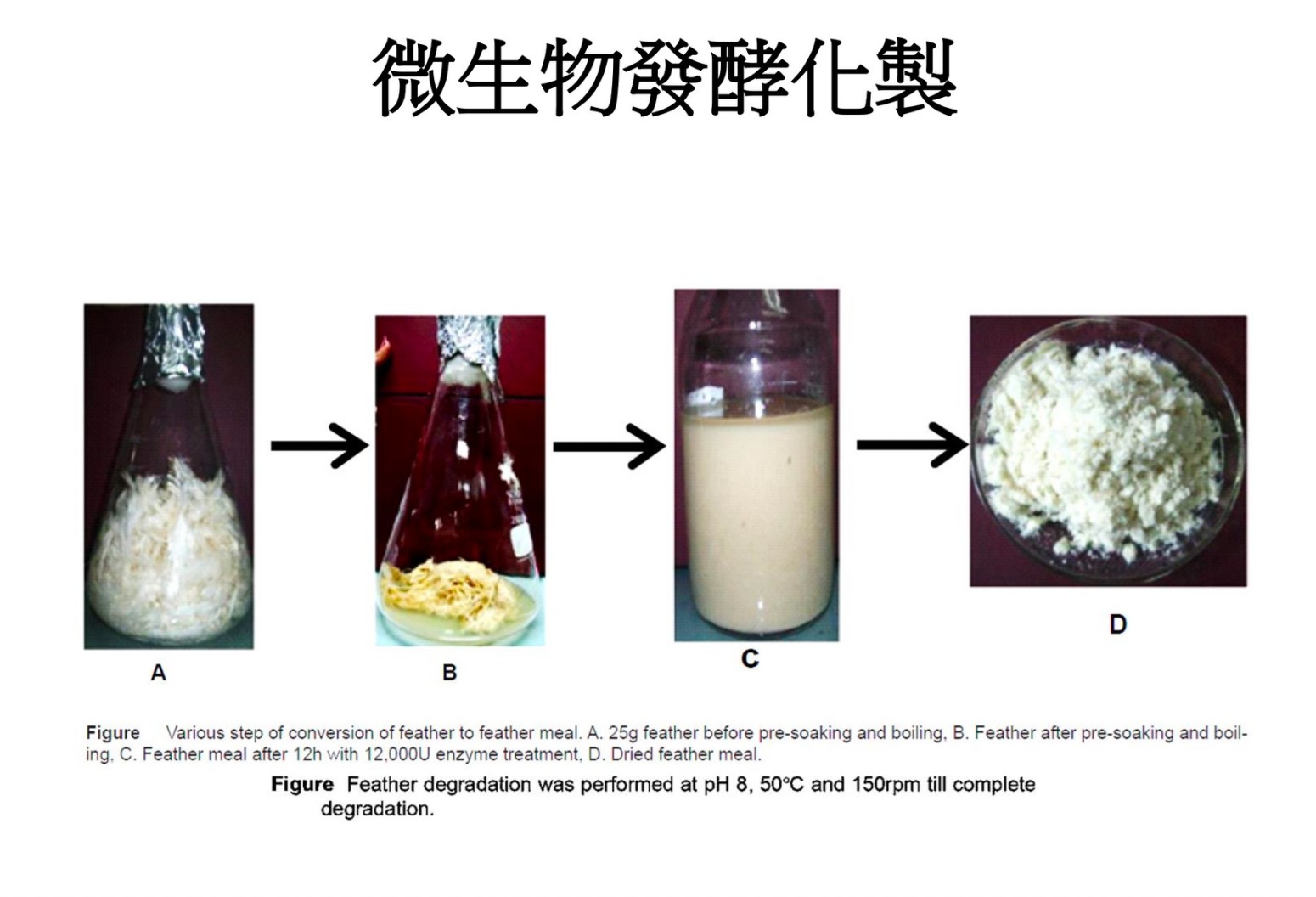 微生物發酵化製

A

B

C

D

Figure Various step of conversion of feather to feather meal. A. 25g feather before pre-soaking and boiling, B. Feather after pre-soaking and boiling, C. Feather meal after 12h with 12,000U enzyme treatment, D. Dried feather meal.

Figure Feather degradation was performed at pH 8, 50°C and 150rpm till complete degradation.