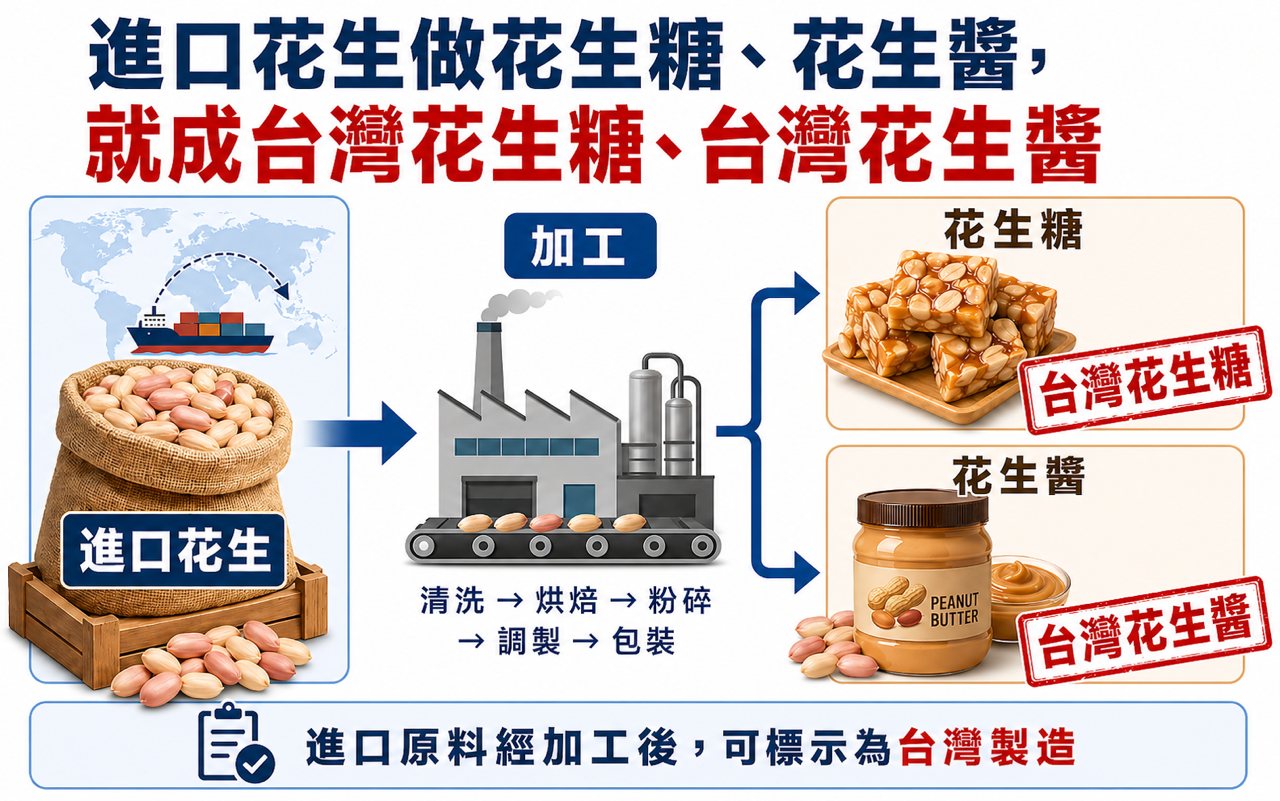 進口花生做花生糖、花生醬，
就成台灣花生糖、台灣花生醬

進口花生

加工

清洗 → 烘焙 → 粉碎 → 調製 → 包裝

花生糖

台灣花生糖

花生醬

PEANUT BUTTER

台灣花生醬

進口原料經加工後，可標示為台灣製造